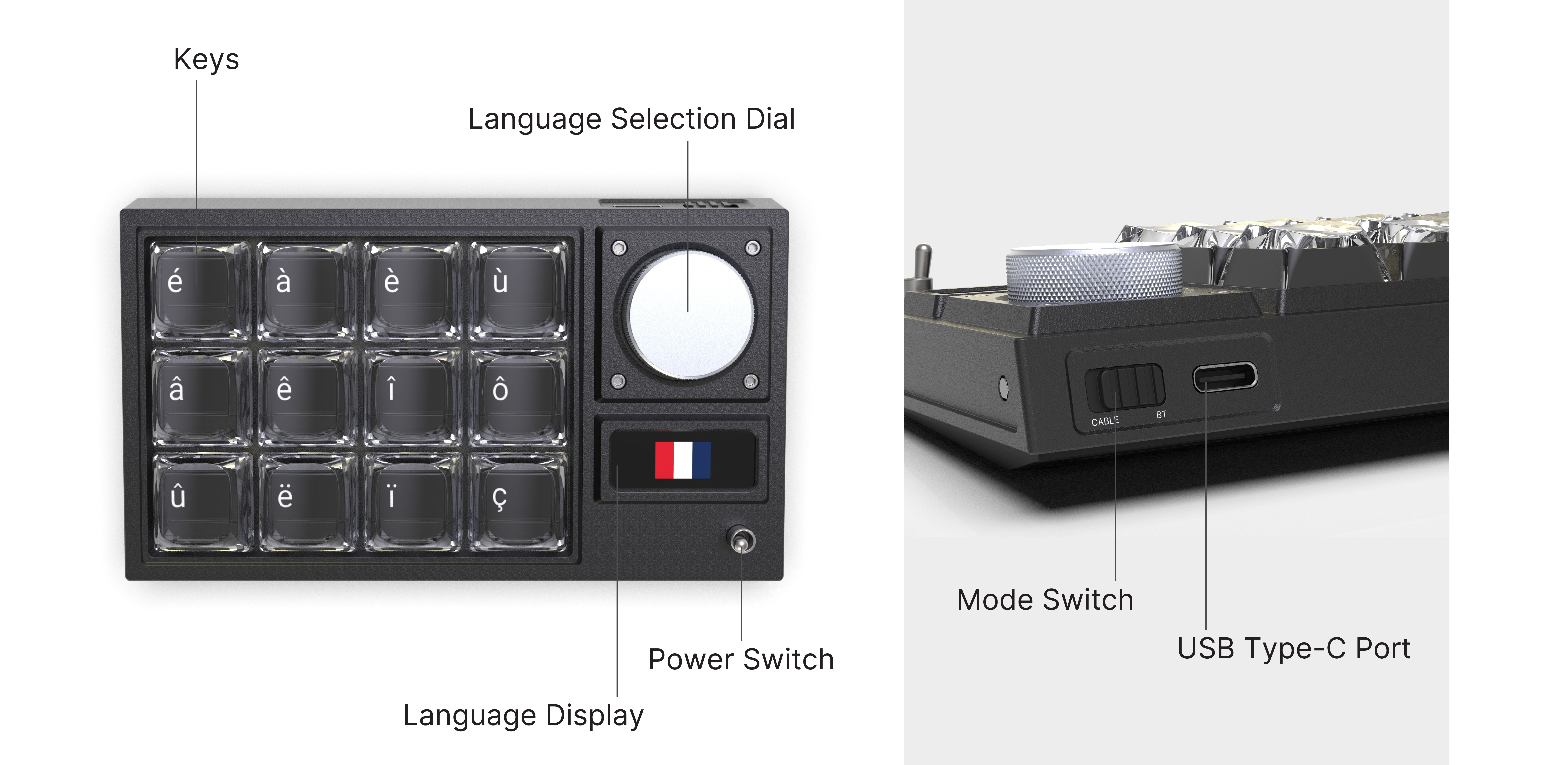 Keys

Language Selection Dial

é à è ù
â ê î ô
û ë ï ç

Power Switch

Language Display

CABLE BT

Mode Switch

USB Type-C Port